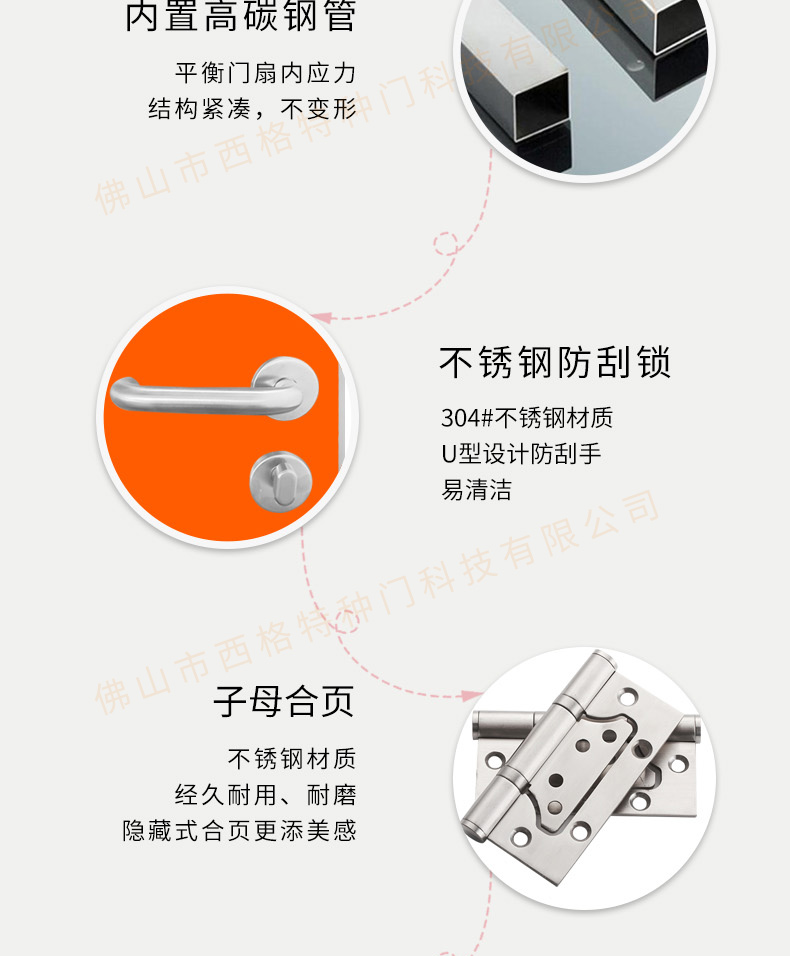 内置高碳钢管

平衡门扇内应力
结构紧凑，不变形

佛山市西格特种门科技有限公司

不锈钢防刮锁

304#不锈钢材质
U型设计防刮手
易清洁

佛山市西格特种门科技有限公司

子母合页

不锈钢材质
经久耐用、耐磨
隐藏式合页更添美感